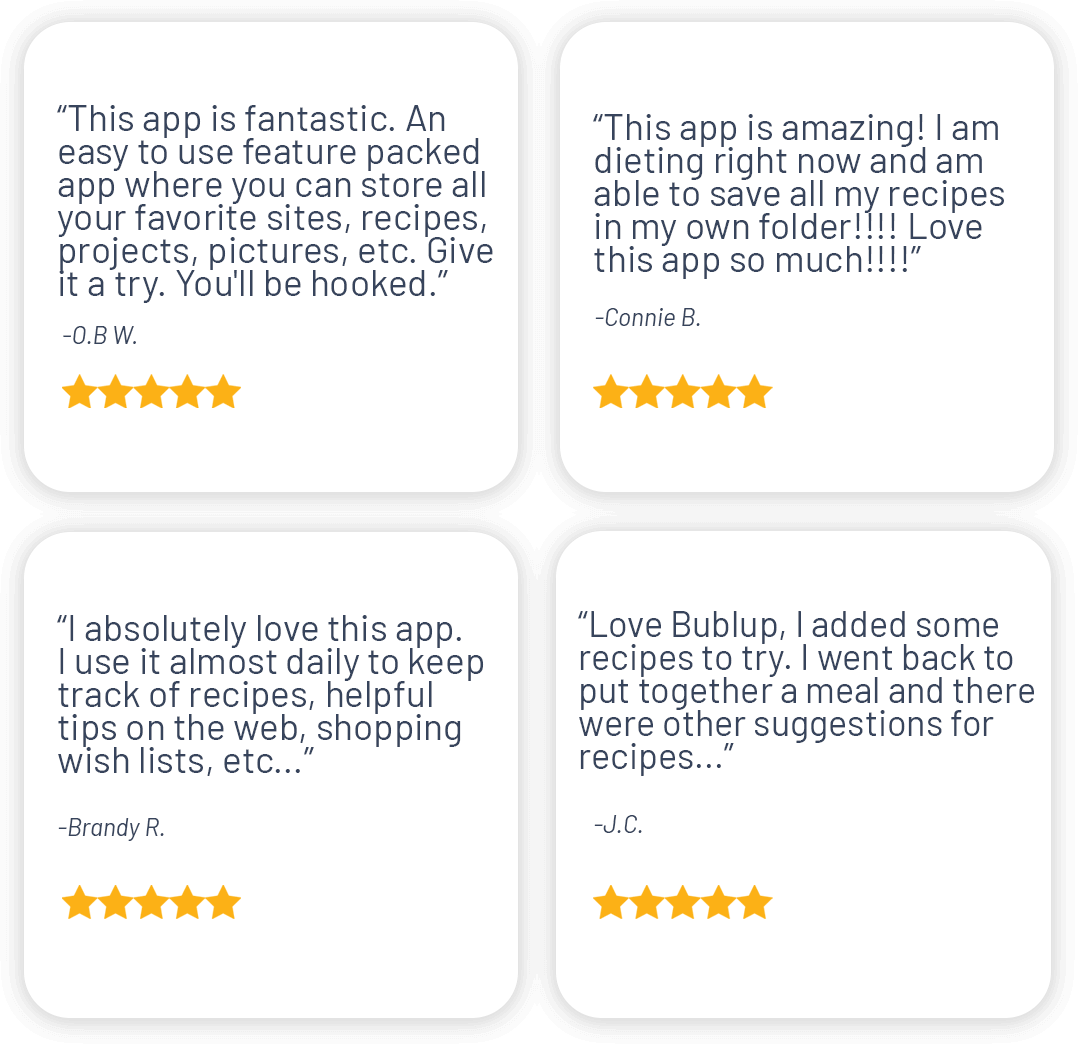 “This app is fantastic. An easy to use feature packed app where you can store all your favorite sites, recipes, projects, pictures, etc. Give it a try. You'll be hooked.”

-O.B W.

“This app is amazing! I am dieting right now and am able to save all my recipes in my own folder!!!! Love this app so much!!!!”

-Connie B.

“I absolutely love this app. I use it almost daily to keep track of recipes, helpful tips on the web, shopping wish lists, etc...”

-Brandy R.

“Love Bublup, I added some recipes to try. I went back to put together a meal and there were other suggestions for recipes...”

-J.C.